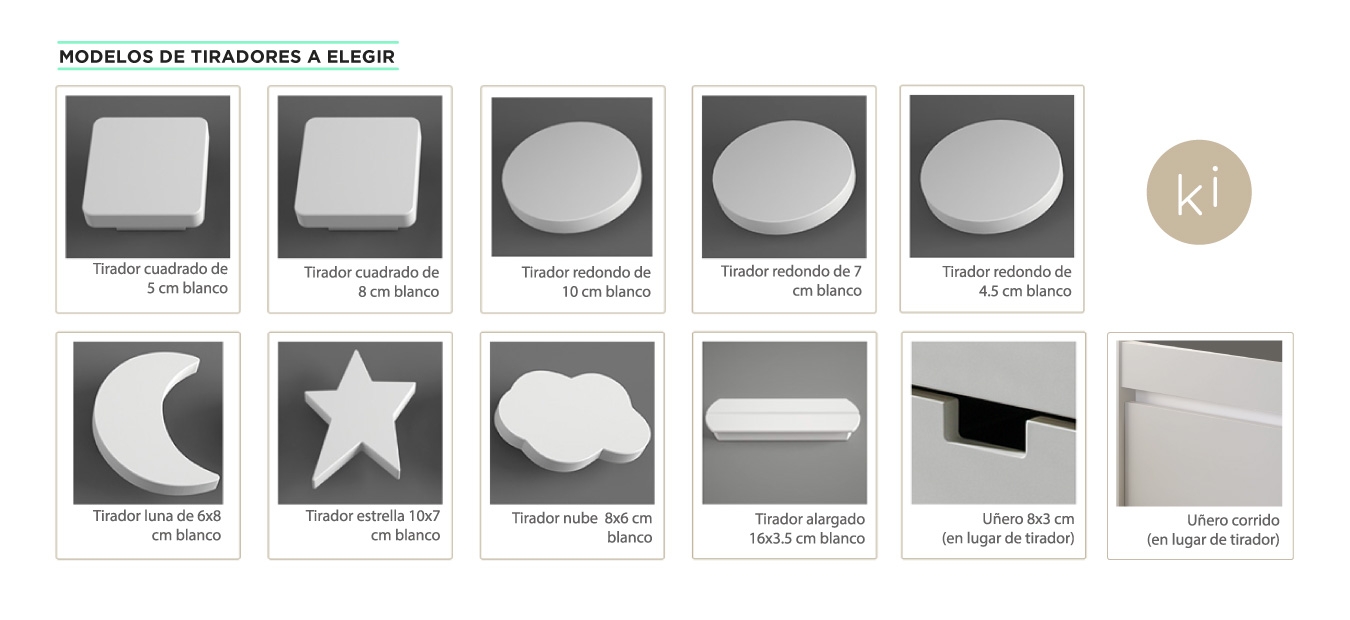 MODELOS DE TIRADORES A ELEGIR

Tirador cuadrado de 5 cm blanco

Tirador cuadrado de 8 cm blanco

Tirador redondo de 10 cm blanco

Tirador redondo de 7 cm blanco

Tirador redondo de 4.5 cm blanco

ki

Tirador luna de 6x8 cm blanco

Tirador estrella 10x7 cm blanco

Tirador nube 8x6 cm blanco

Tirador alargado 16x3.5 cm blanco

Uñero 8x3 cm (en lugar de tirador)

Uñero corrido (en lugar de tirador)